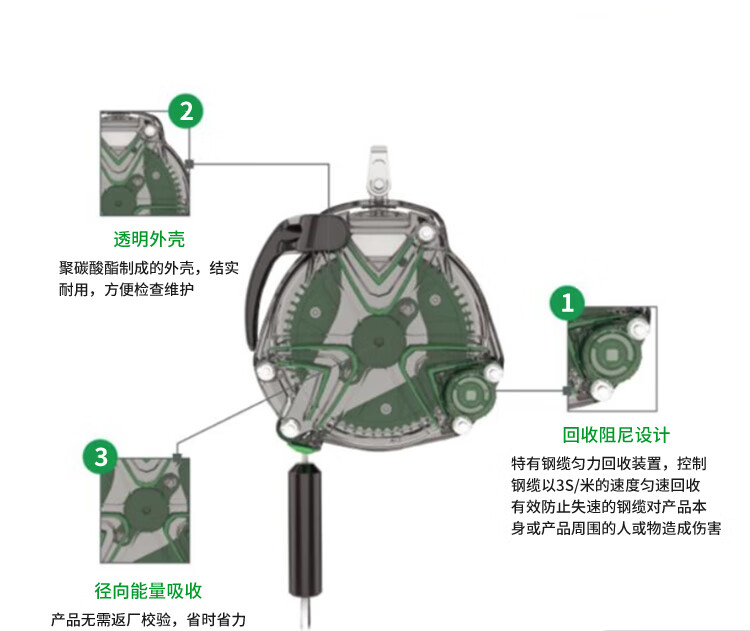 2

透明外壳

聚碳酸酯制成的外壳，结实耐用，方便检查维护

1

回收阻尼设计

特有钢缆匀力回收装置，控制钢缆以3S/米的速度匀速回收有效防止失速的钢缆对产品本身或产品周围的人或物造成伤害

3

径向能量吸收

产品无需返厂校验，省时省力