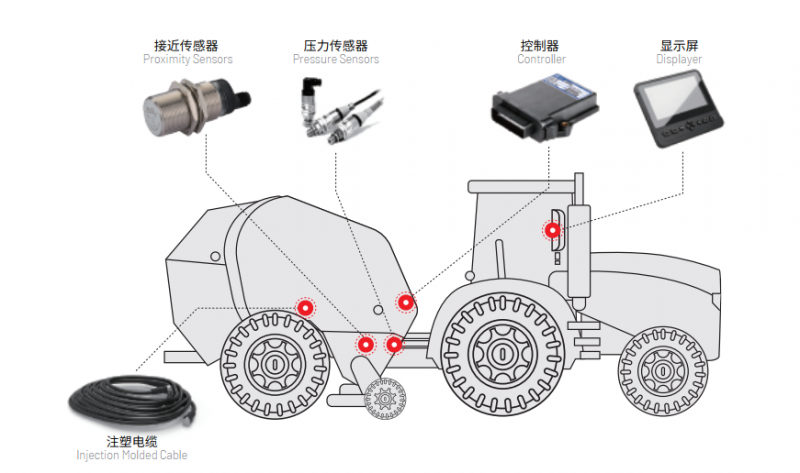 接近传感器
Proximity Sensors

压力传感器
Pressure Sensors

控制器
Controller

显示屏
Displayer

注塑电缆
Injection Molded Cable