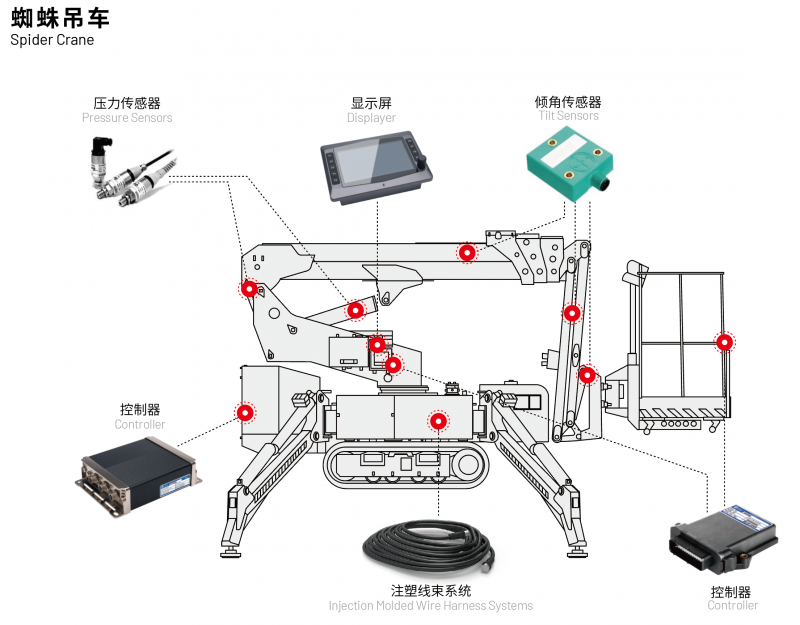 蜘蛛吊车
Spider Crane

压力传感器
Pressure Sensors

显示屏
Displayer

倾角传感器
Tilt Sensors

控制器
Controller

注塑线束系统
Injection Molded Wire Harness Systems

控制器
Controller