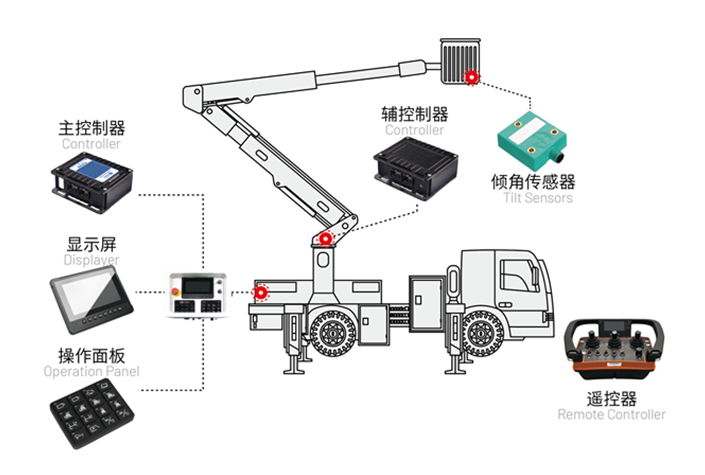 主控制器
Controller

显示屏
Displayer

操作面板
Operation Panel

辅控制器
Controller

倾角传感器
Tilt Sensors

遥控器
Remote Controller